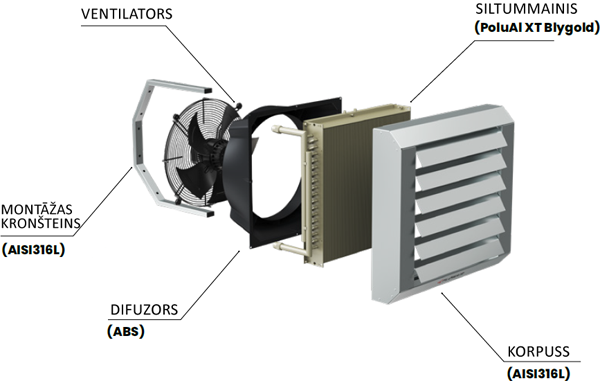 VENTILATORS

SILTUMMAINIS
(PoluAl XT Blygold)

MONTĀŽAS KRONŠTEINS
(AISI316L)

DIFUZORS
(ABS)

KORPUSS
(AISI316L)